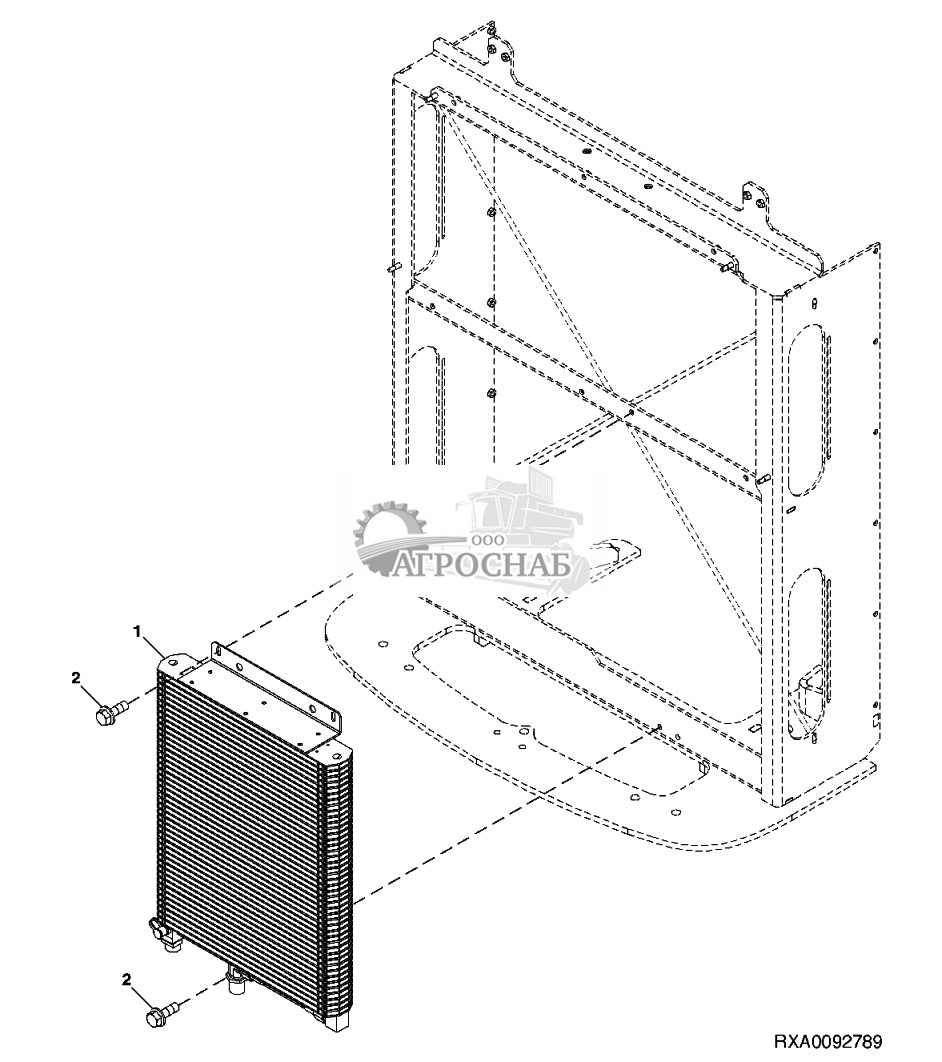 ООО
АГРОСНАБ

1

2

2

RXA0092789